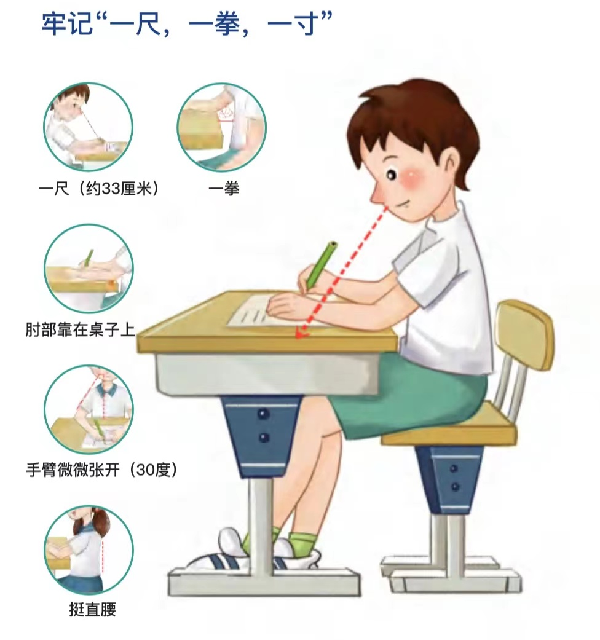 牢记“一尺，一拳，一寸”

一尺（约33厘米）

一拳

肘部靠在桌子上

手臂微微张开（30度）

挺直腰