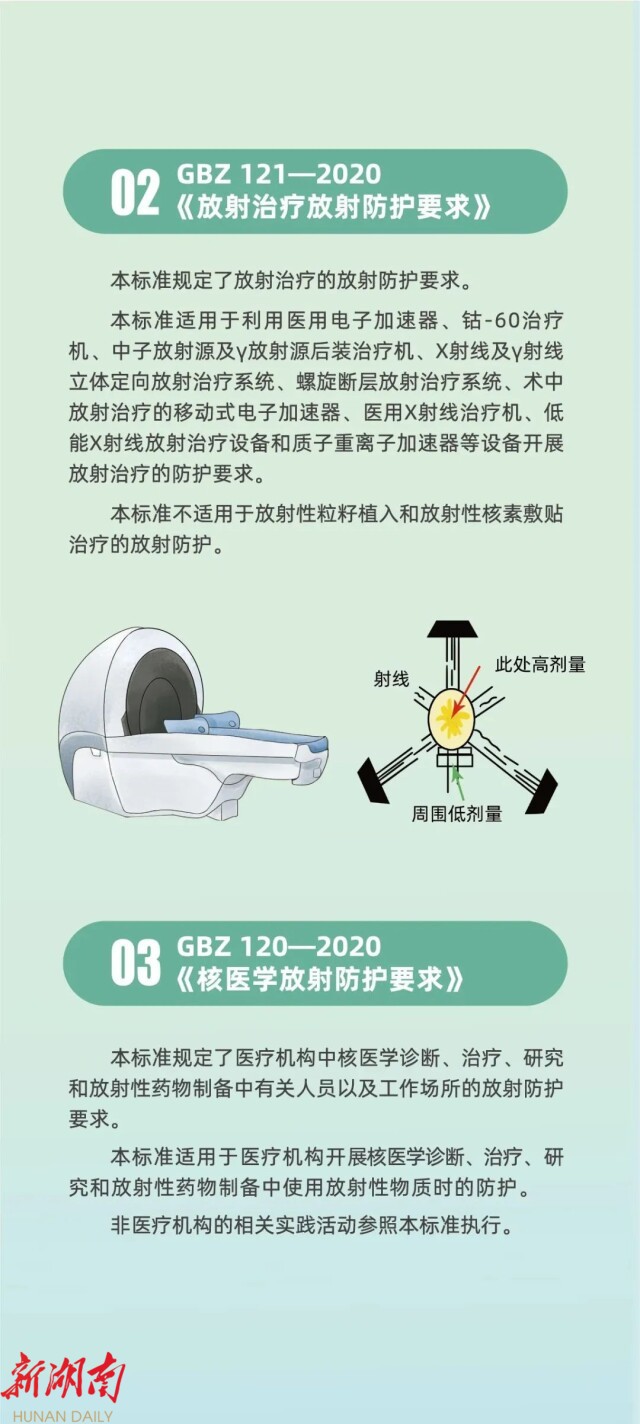 02 GBZ 121—2020
《放射治疗放射防护要求》

本标准规定了放射治疗的放射防护要求。

本标准适用于利用医用电子加速器、钴-60治疗机、中子放射源及γ放射源后装治疗机、X射线及γ射线立体定向放射治疗系统、螺旋断层放射治疗系统、术中放射治疗的移动式电子加速器、医用X射线治疗机、低能X射线放射治疗设备和质子重离子加速器等设备开展放射治疗的防护要求。

本标准不适用于放射性粒籽植入和放射性核素敷贴治疗的放射防护。

射线
此处高剂量
周围低剂量

03 GBZ 120—2020
《核医学放射防护要求》

本标准规定了医疗机构中核医学诊断、治疗、研究和放射性药物制备中有关人员以及工作场所的放射防护要求。

本标准适用于医疗机构开展核医学诊断、治疗、研究和放射性药物制备中使用放射性物质时的防护。

非医疗机构的相关实践活动参照本标准执行。

新湖南
HUNAN DAILY