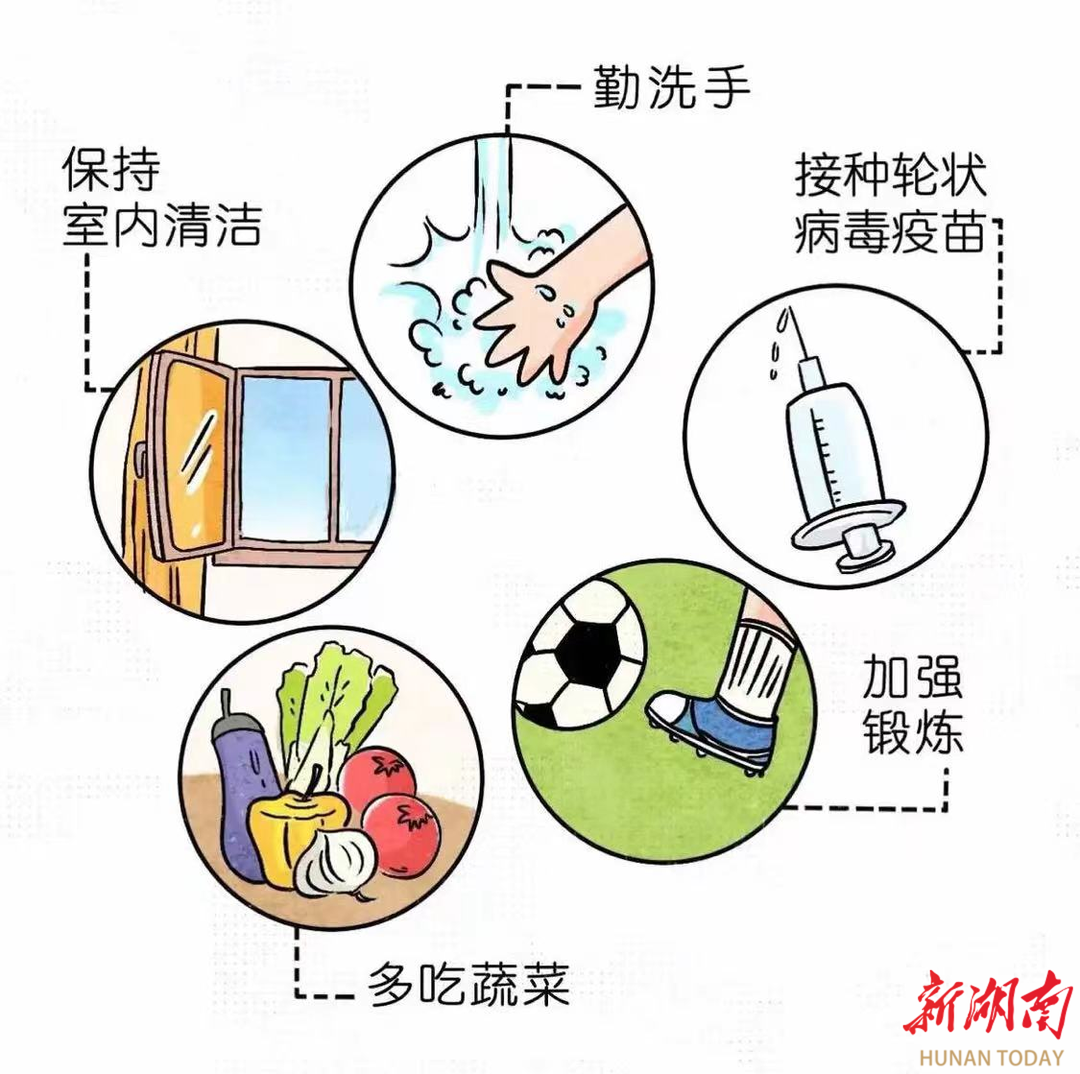 勤洗手

保持
室内清洁

接种轮状
病毒疫苗

加强
锻炼

多吃蔬菜

新湖南
HUNAN TODAY