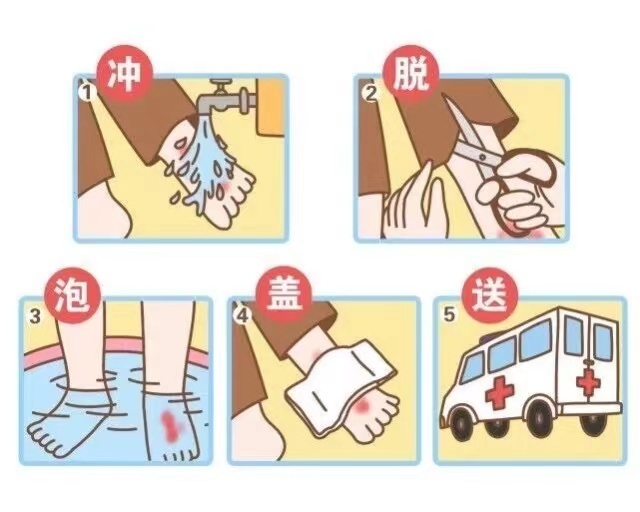 1 冲

2 脱

3 泡

4 盖

5 送