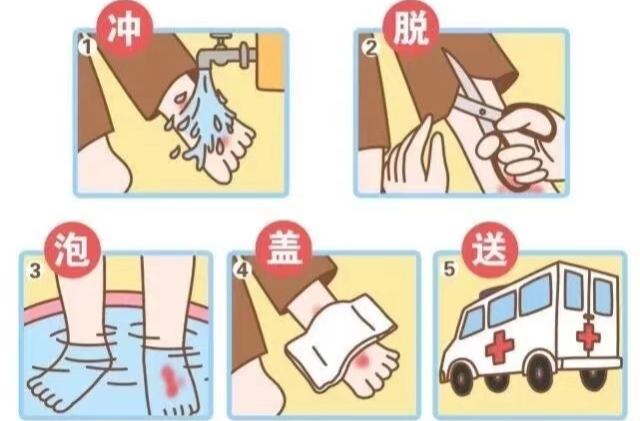 1 冲

2 脱

3 泡

4 盖

5 送