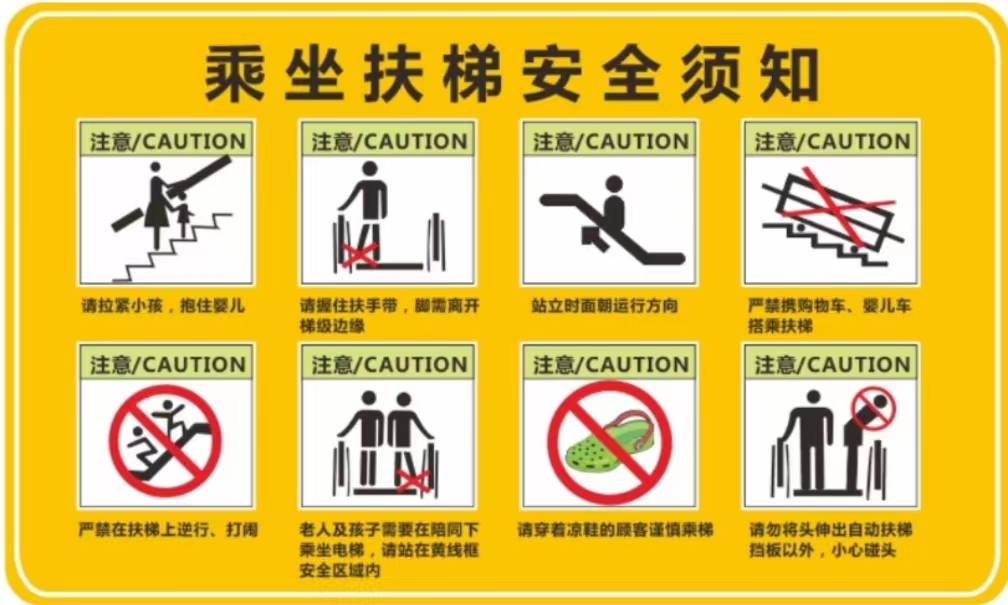 乘坐扶梯安全须知

注意/CAUTION
请拉紧小孩，抱住婴儿

注意/CAUTION
请握住扶手带，脚需离开梯级边缘

注意/CAUTION
站立时面朝运行方向

注意/CAUTION
严禁携购物车、婴儿车搭乘扶梯

注意/CAUTION
严禁在扶梯上逆行、打闹

注意/CAUTION
老人及孩子需要在陪同下乘坐电梯，请站在黄线框安全区域内

注意/CAUTION
请穿着凉鞋的顾客谨慎乘梯

注意/CAUTION
请勿将头伸出自动扶梯挡板以外，小心碰头