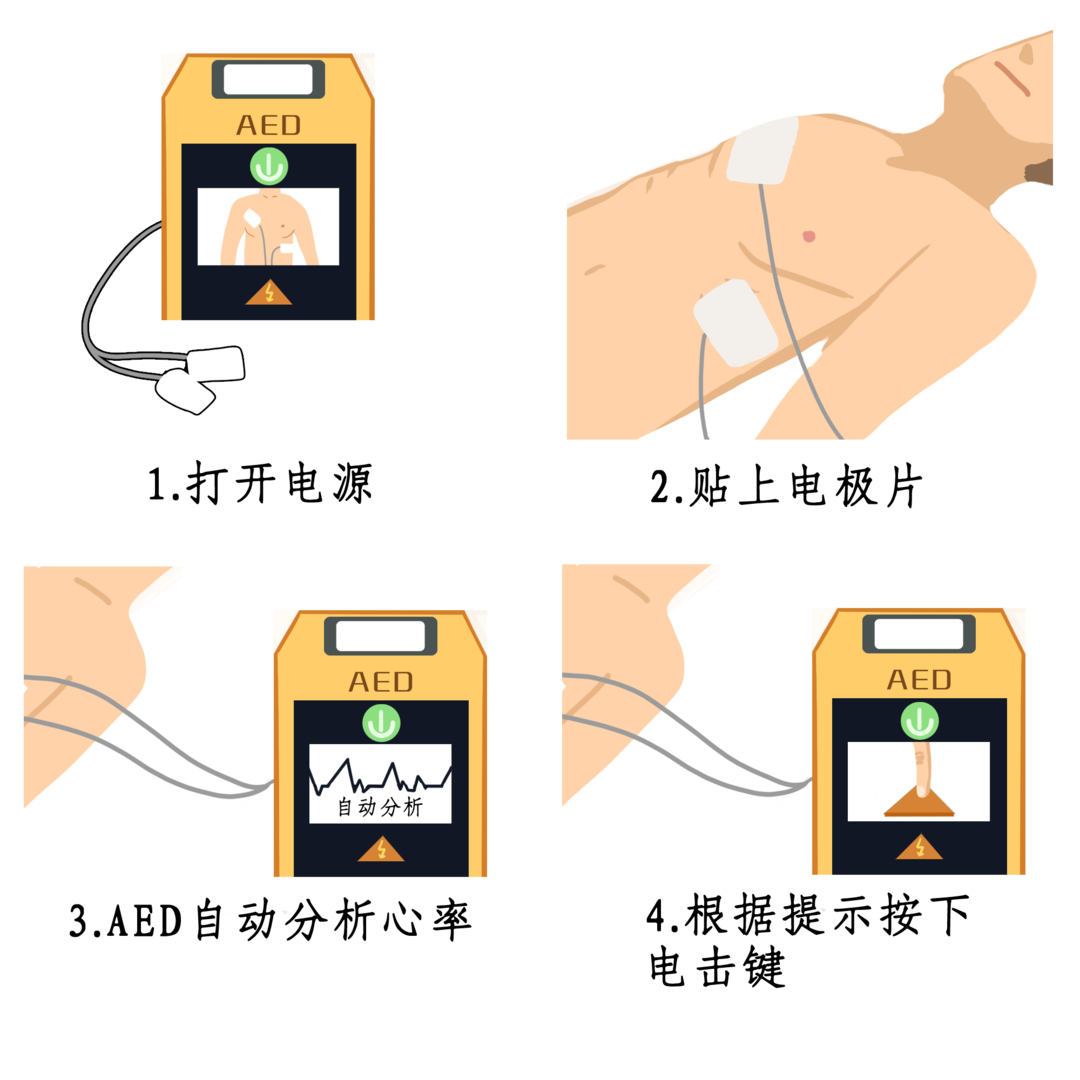 AED

1.打开电源

2.贴上电极片

AED

自动分析

3.AED自动分析心率

AED

4.根据提示按下电击键